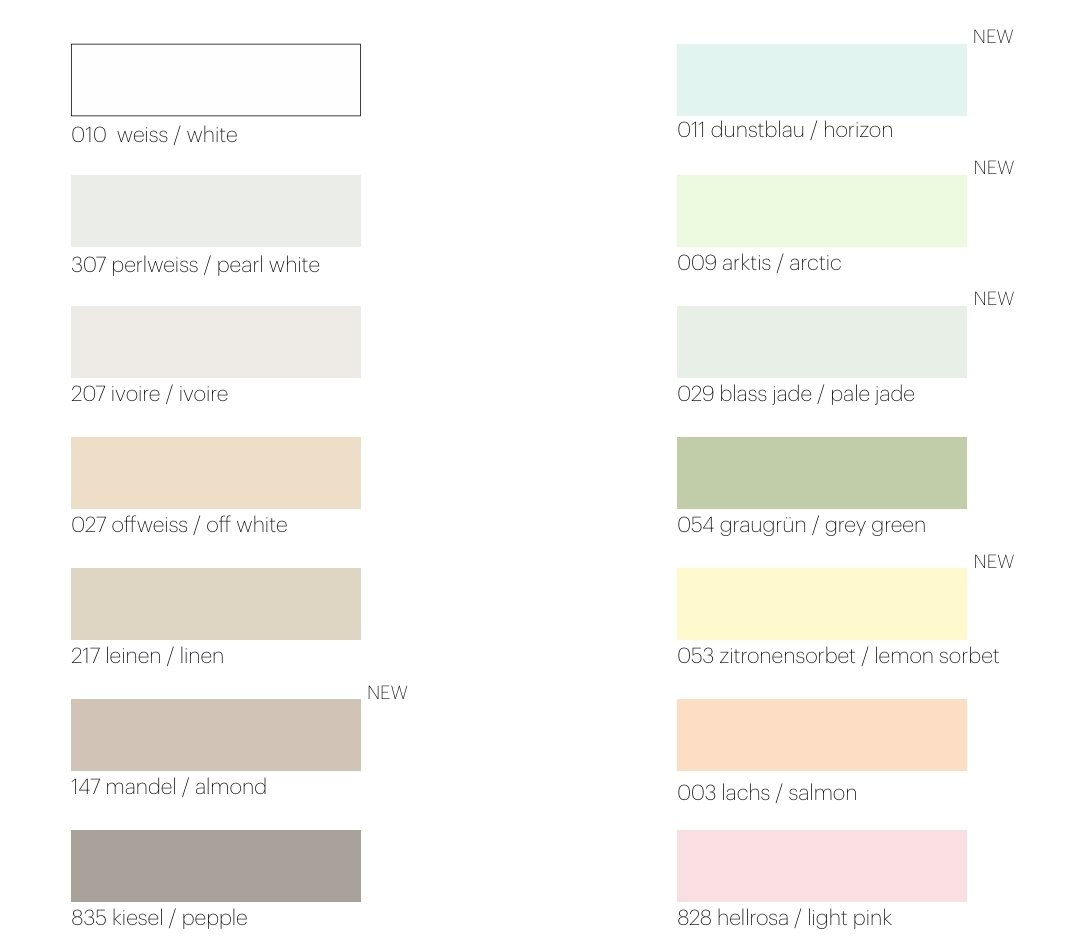 010  weiss / white

307 perlweiss / pearl white

207 ivoire / ivoire

027 offweiss / off white

217 leinen / linen

NEW
147 mandel / almond

835 kiesel / pepple

NEW
011 dunstblau / horizon

NEW
009 arktis / arctic

NEW
029 blass jade / pale jade

054 graugrün / grey green

NEW
053 zitronensorbet / lemon sorbet

003 lachs / salmon

828 hellrosa / light pink